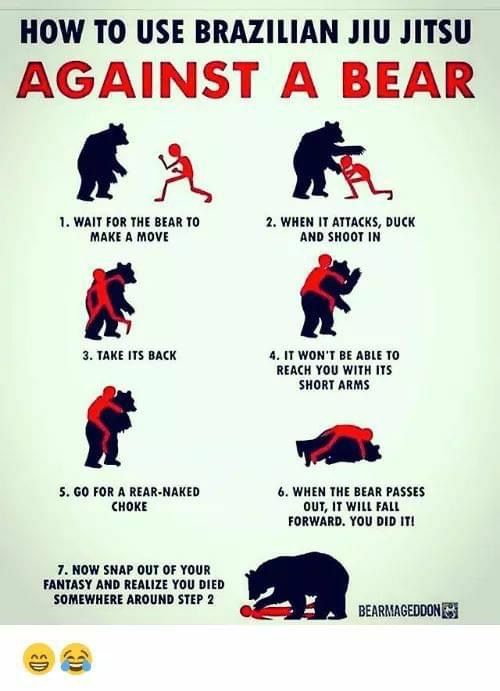 HOW TO USE BRAZILIAN JIU JITSU
AGAINST A BEAR

1. WAIT FOR THE BEAR TO MAKE A MOVE

2. WHEN IT ATTACKS, DUCK AND SHOOT IN

3. TAKE ITS BACK

4. IT WON'T BE ABLE TO REACH YOU WITH ITS SHORT ARMS

5. GO FOR A REAR-NAKED CHOKE

6. WHEN THE BEAR PASSES OUT, IT WILL FALL FORWARD. YOU DID IT!

7. NOW SNAP OUT OF YOUR FANTASY AND REALIZE YOU DIED SOMEWHERE AROUND STEP 2

BEARMAGEDDON

😄😂